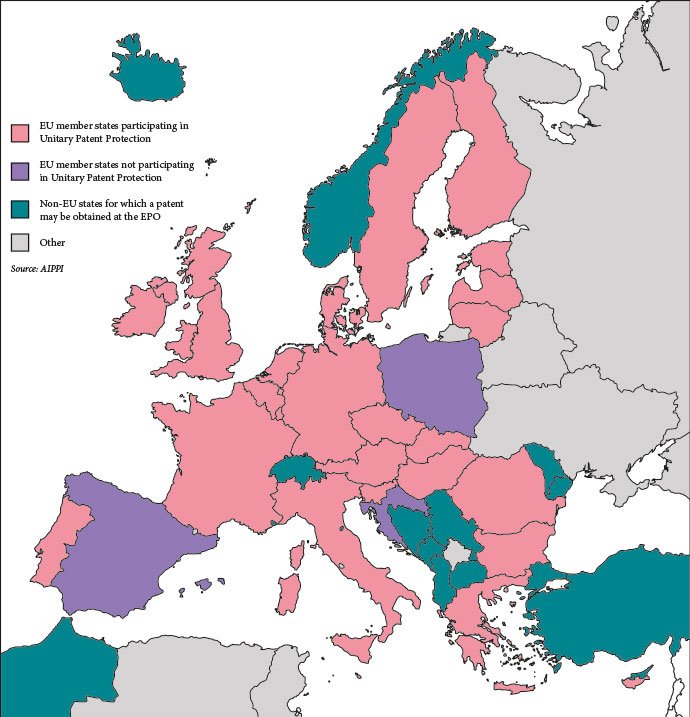 EU member states participating in Unitary Patent Protection

EU member states not participating in Unitary Patent Protection

Non-EU states for which a patent may be obtained at the EPO

Other

Source: AIPPI